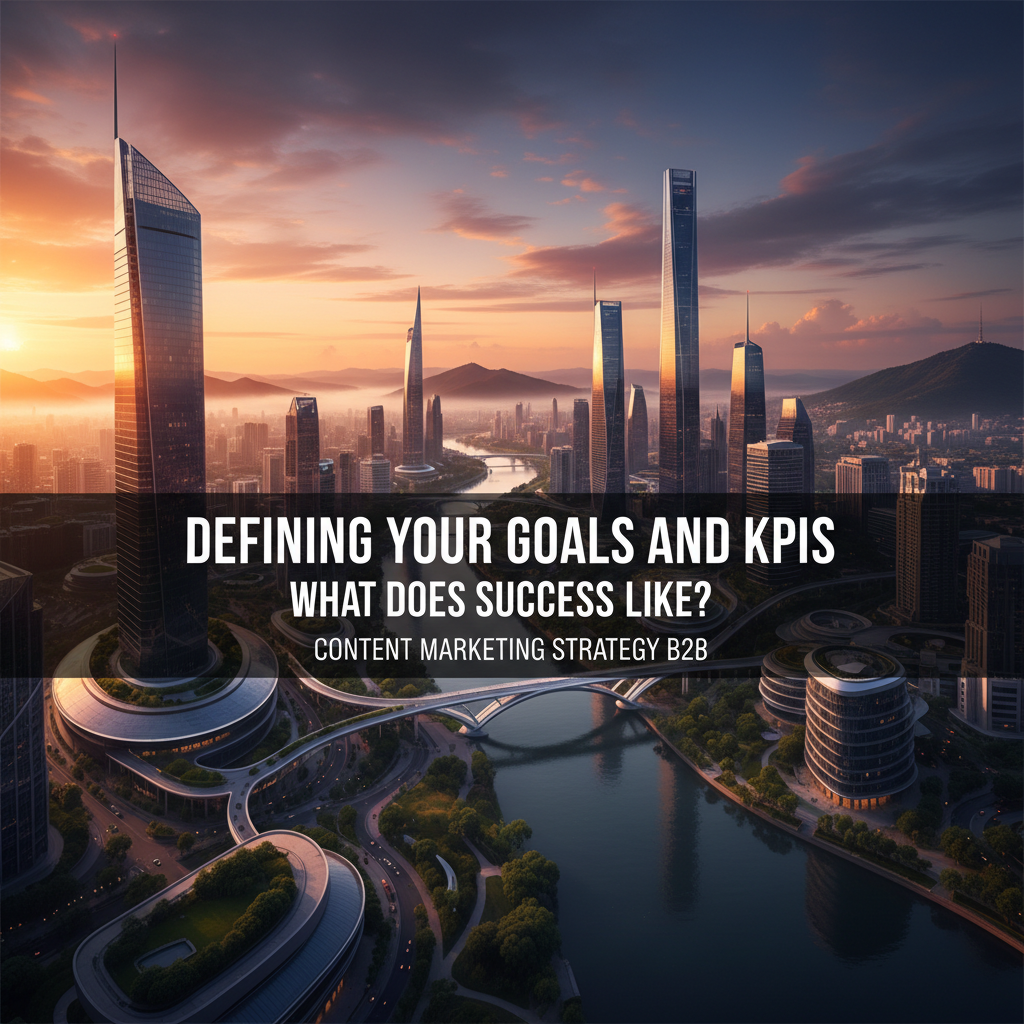 DEFINING YOUR GOALS AND KPIS
WHAT DOES SUCCESS LIKE?
CONTENT MARKETING STRATEGY B2B